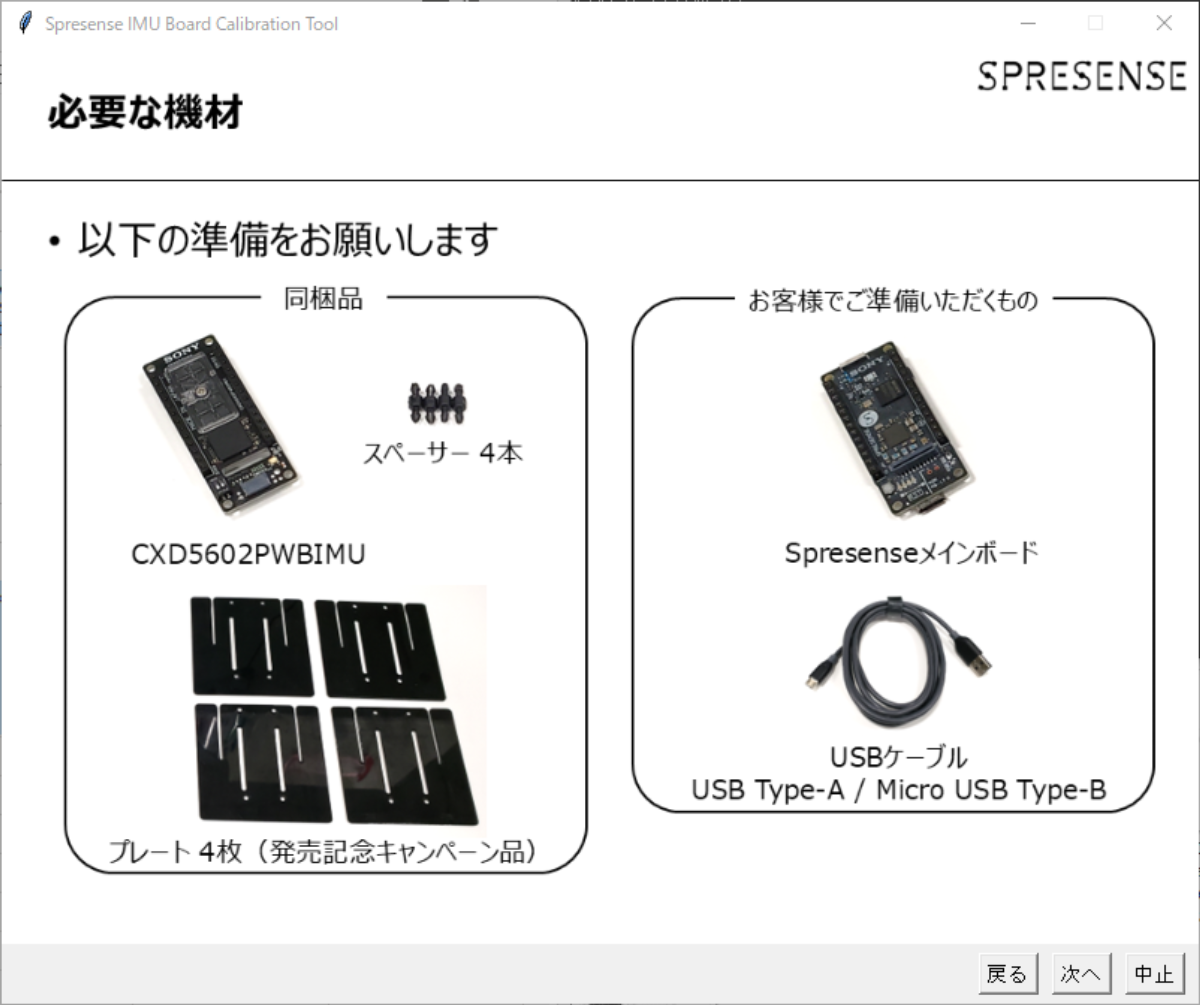 Spresense IMU Board Calibration Tool

SPRESENSE

必要な機材

• 以下の準備をお願いします

同梱品

SONY

スペーサー 4本

CXD5602PWBIMU

プレート 4枚（発売記念キャンペーン品）

お客様でご準備いただくもの

SONY

Spresenseメインボード

USBケーブル
USB Type-A / Micro USB Type-B

戻る 次へ 中止